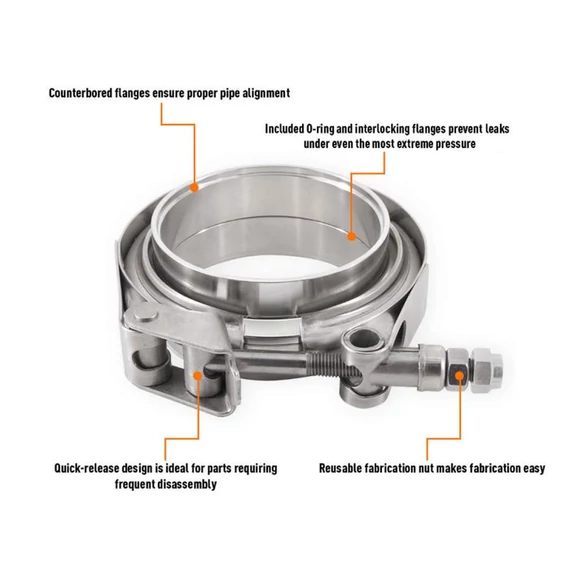 Counterbored flanges ensure proper pipe alignment

Included O-ring and interlocking flanges prevent leaks under even the most extreme pressure

Quick-release design is ideal for parts requiring frequent disassembly

Reusable fabrication nut makes fabrication easy